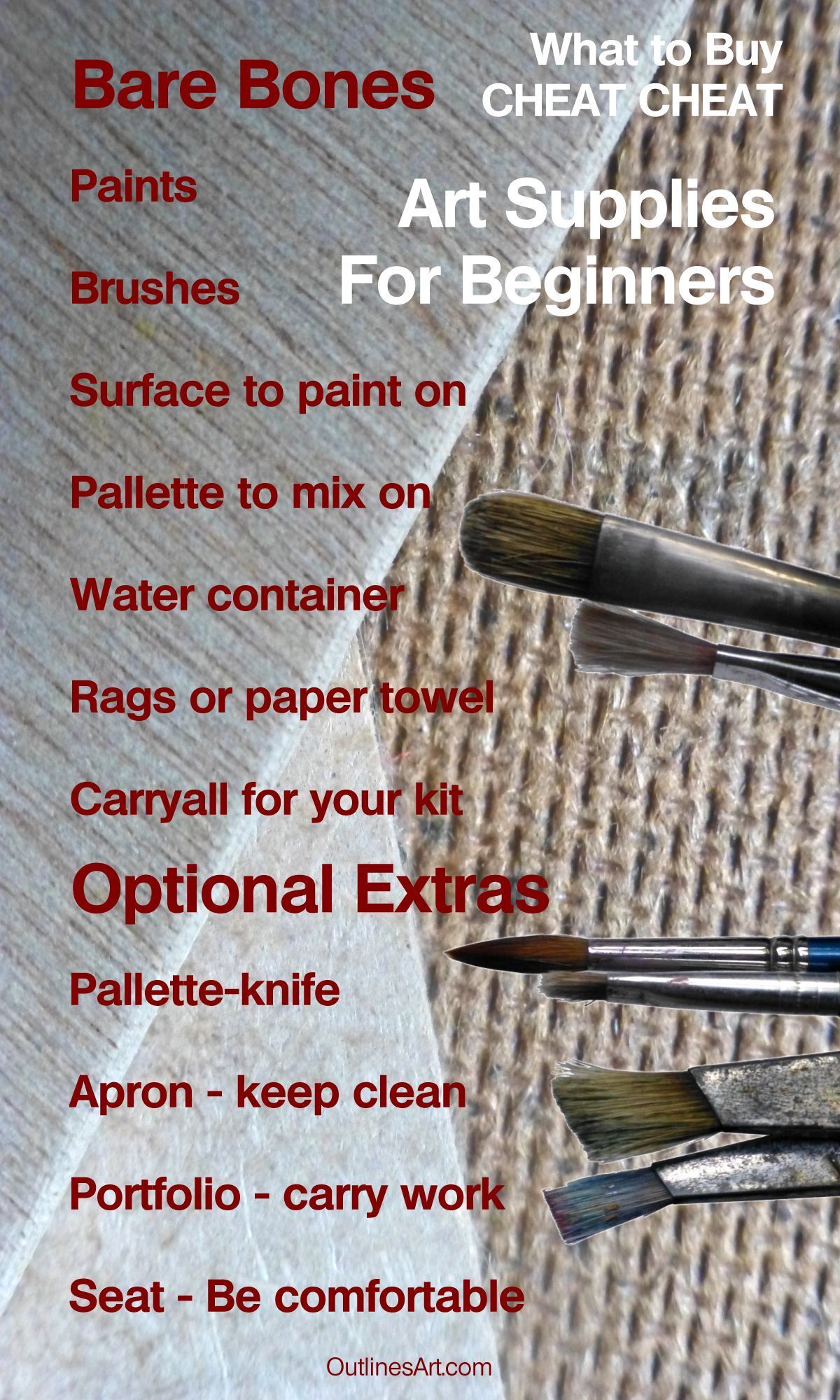 What to Buy
CHEAT CHEAT

Art Supplies
For Beginners

Bare Bones

Paints

Brushes

Surface to paint on

Pallette to mix on

Water container

Rags or paper towel

Carryall for your kit

Optional Extras

Pallette-knife

Apron - keep clean

Portfolio - carry work

Seat - Be comfortable

OutlinesArt.com